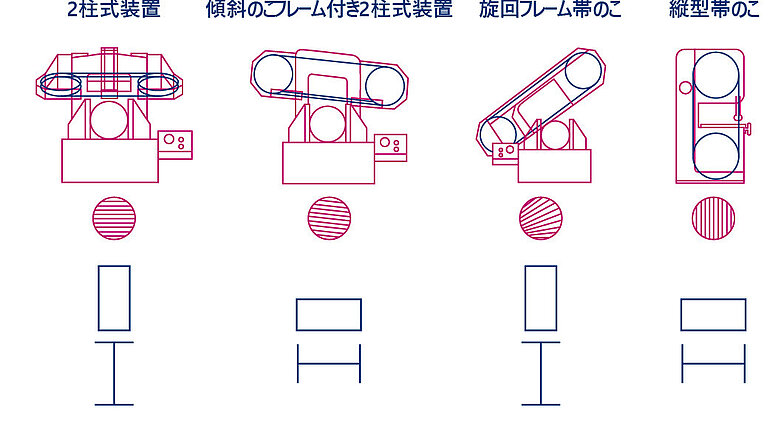 2柱式装置 傾斜のこフレーム付き2柱式装置 旋回フレーム帯のこ 縦型帯のこ