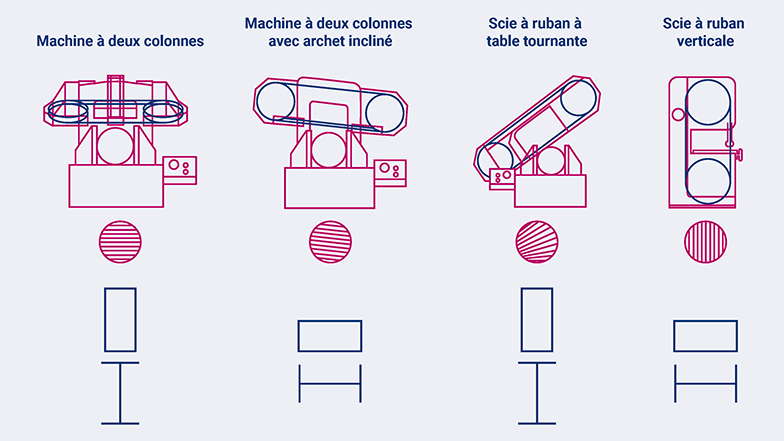 Machine à deux colonnes

Machine à deux colonnes avec archet incliné

Scie à ruban à table tournante

Scie à ruban verticale